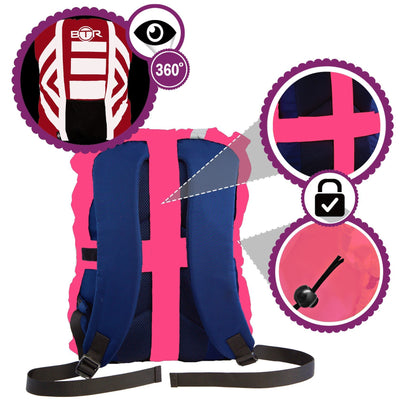 BTR

360°